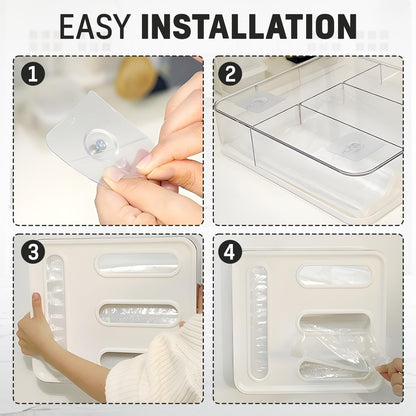 EASY INSTALLATION

1

2

3

4