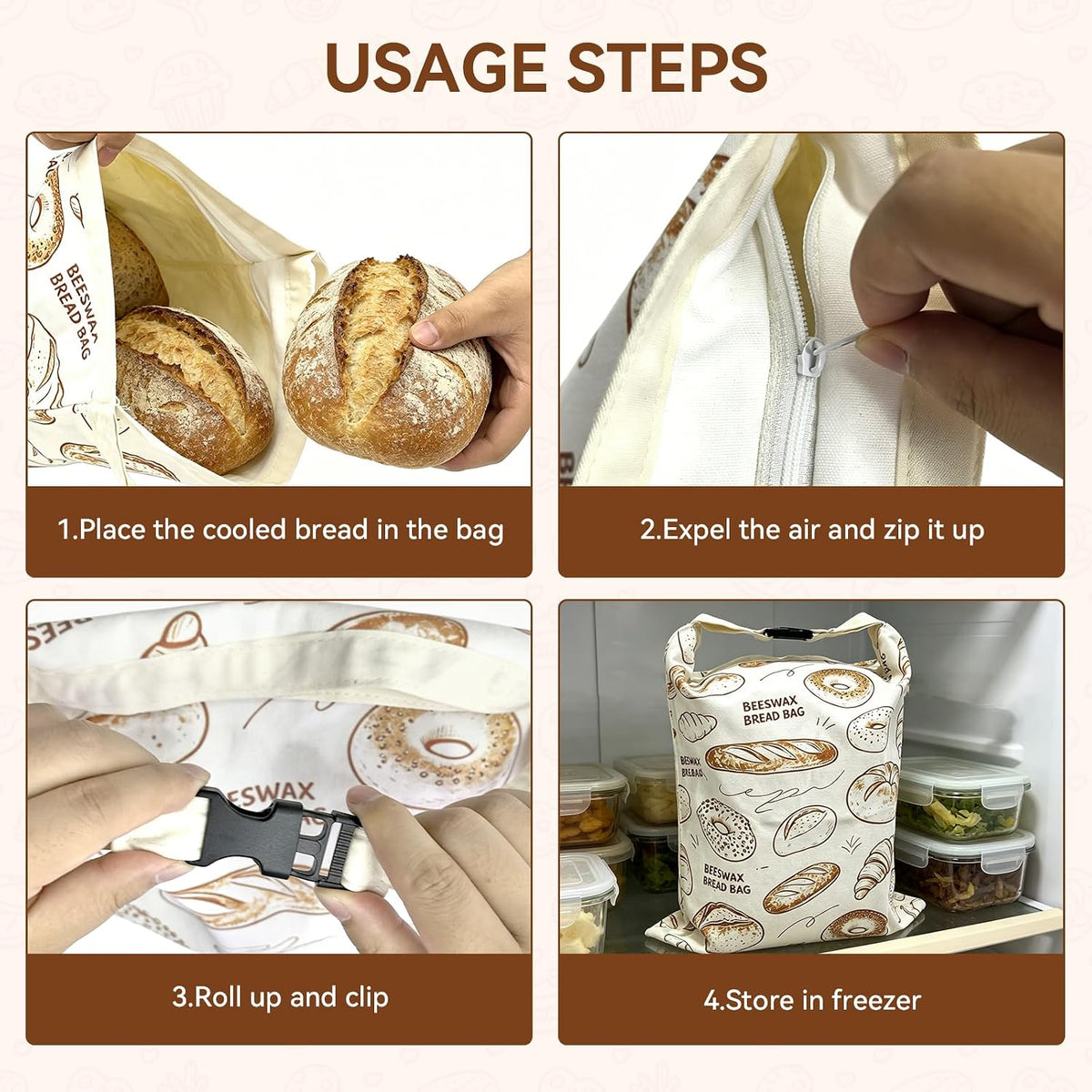 USAGE STEPS

BEESWAX BREAD BAG

1.Place the cooled bread in the bag

2.Expel the air and zip it up

BEESWAX

3.Roll up and clip

BEESWAX BREAD BAG

BEESWAX BREAD BAG

BEESWAX BREAD BAG

4.Store in freezer