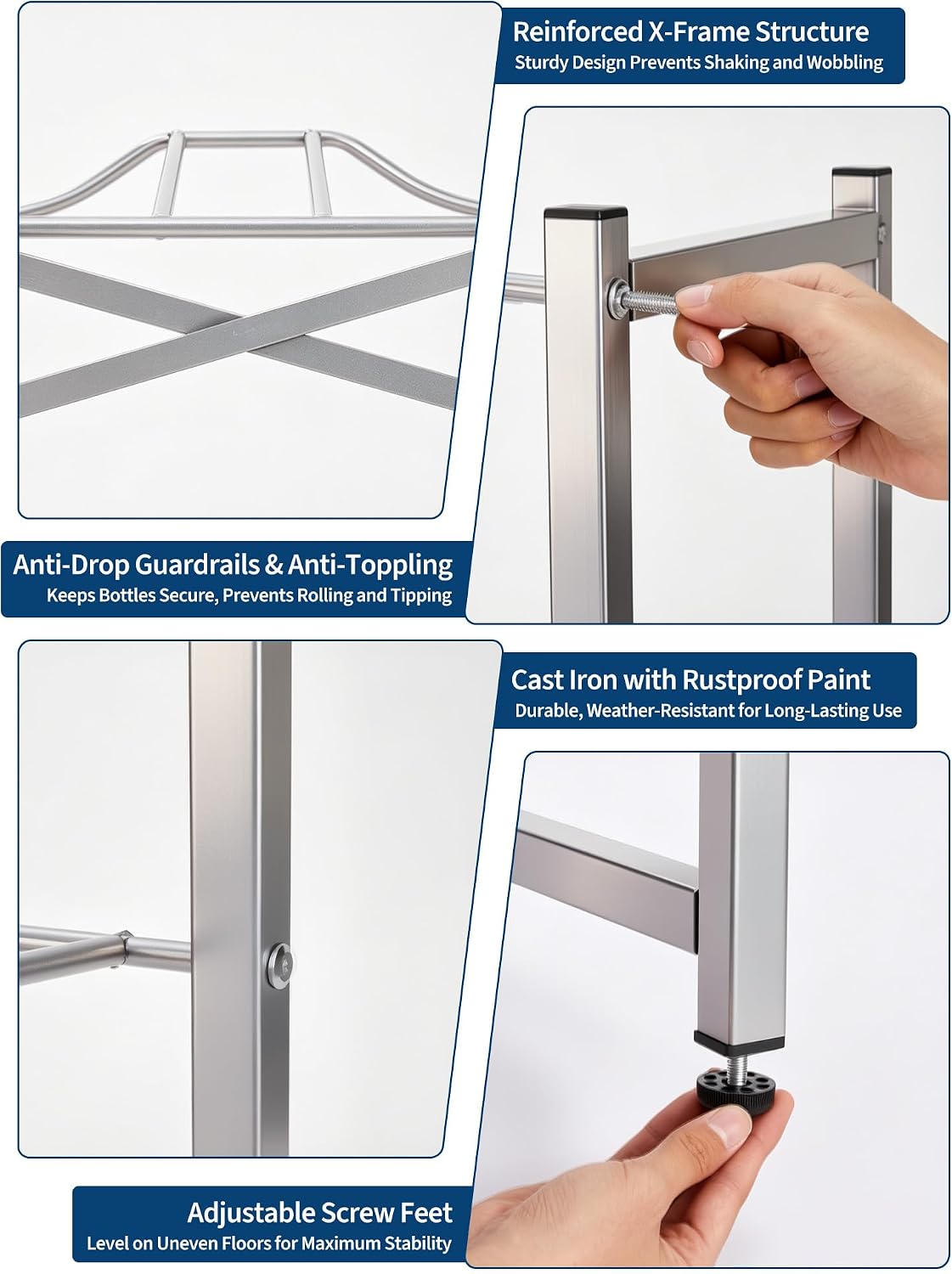 Reinforced X-Frame Structure
Sturdy Design Prevents Shaking and Wobbling

Anti-Drop Guardrails & Anti-Toppling
Keeps Bottles Secure, Prevents Rolling and Tipping

Cast Iron with Rustproof Paint
Durable, Weather-Resistant for Long-Lasting Use

Adjustable Screw Feet
Level on Uneven Floors for Maximum Stability