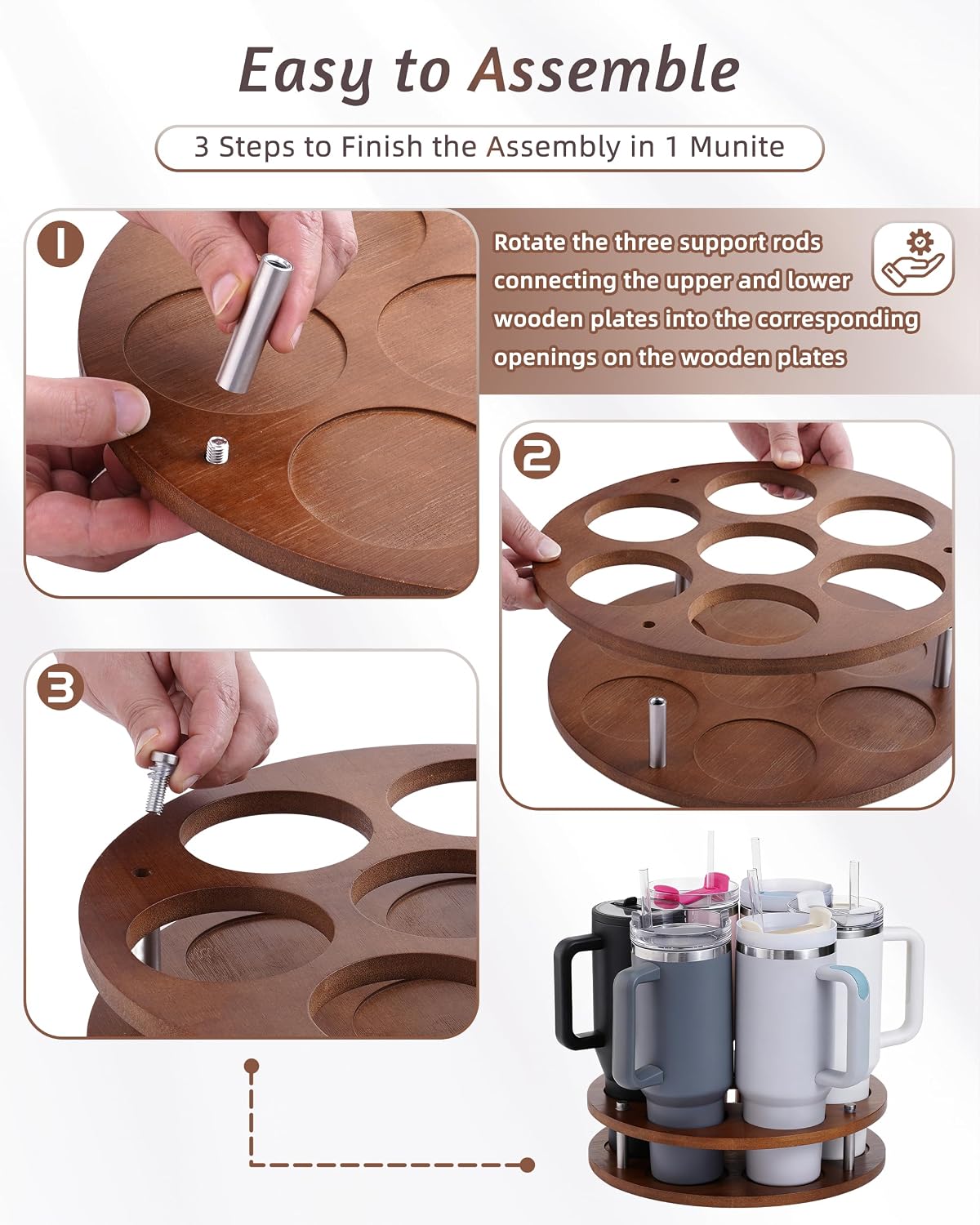 Easy to Assemble

3 Steps to Finish the Assembly in 1 Munite

1

Rotate the three support rods connecting the upper and lower wooden plates into the corresponding openings on the wooden plates

2

3