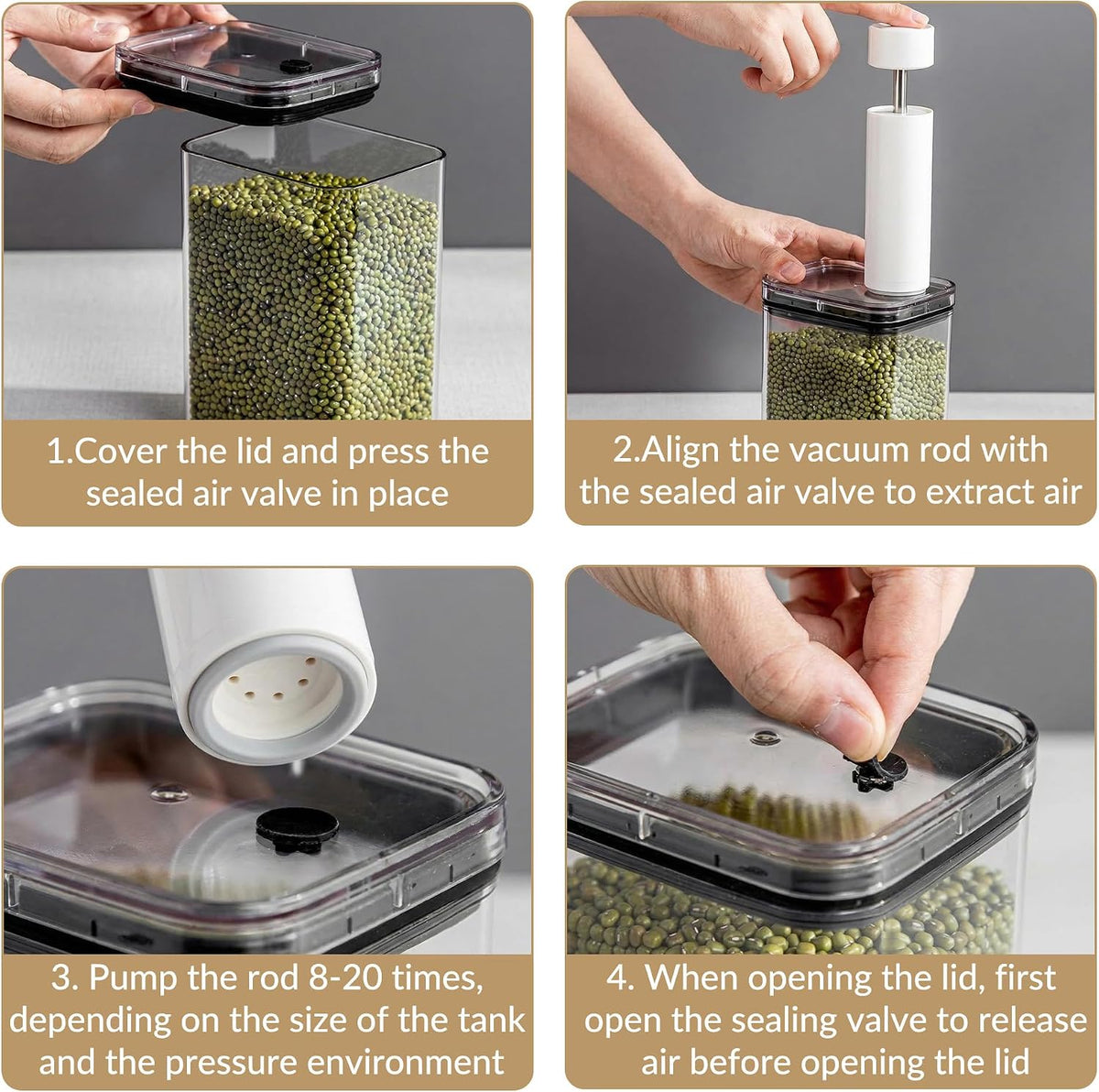 1.Cover the lid and press the sealed air valve in place

2.Align the vacuum rod with the sealed air valve to extract air

3. Pump the rod 8-20 times, depending on the size of the tank and the pressure environment

4. When opening the lid, first open the sealing valve to release air before opening the lid