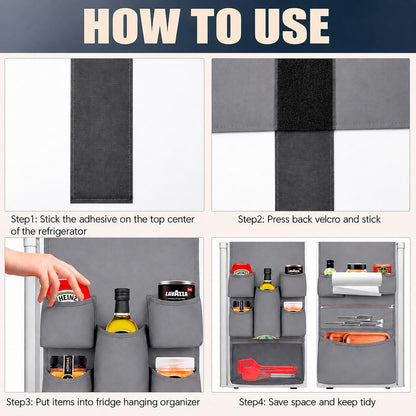 HOW TO USE

Step1: Stick the adhesive on the top center of the refrigerator

Step2: Press back velcro and stick

HEINZ

LAVAZZA

Step3: Put items into fridge hanging organizer

Step4: Save space and keep tidy