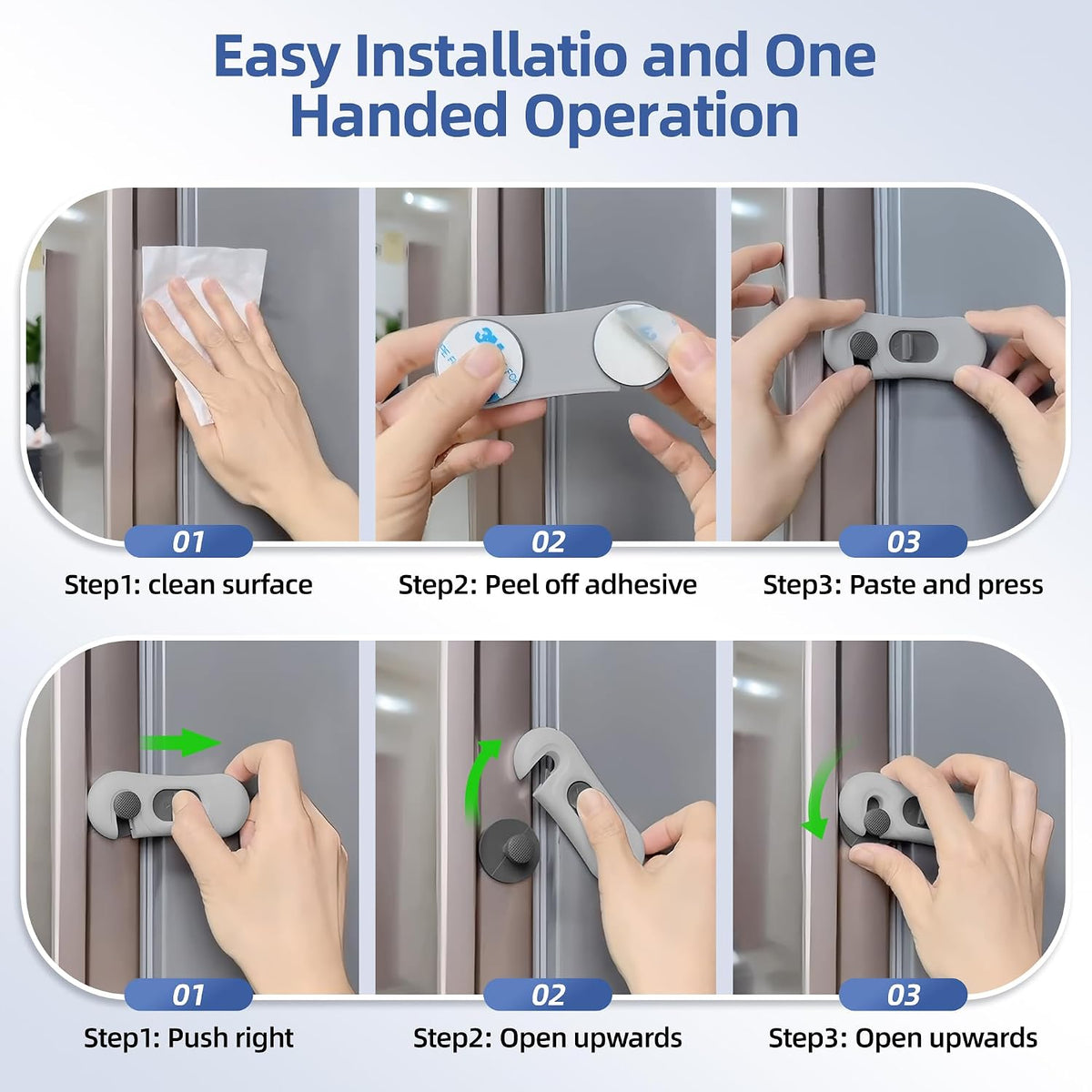 Easy Installatio and One Handed Operation

01
Step1: clean surface

02
Step2: Peel off adhesive

03
Step3: Paste and press

01
Step1: Push right

02
Step2: Open upwards

03
Step3: Open upwards