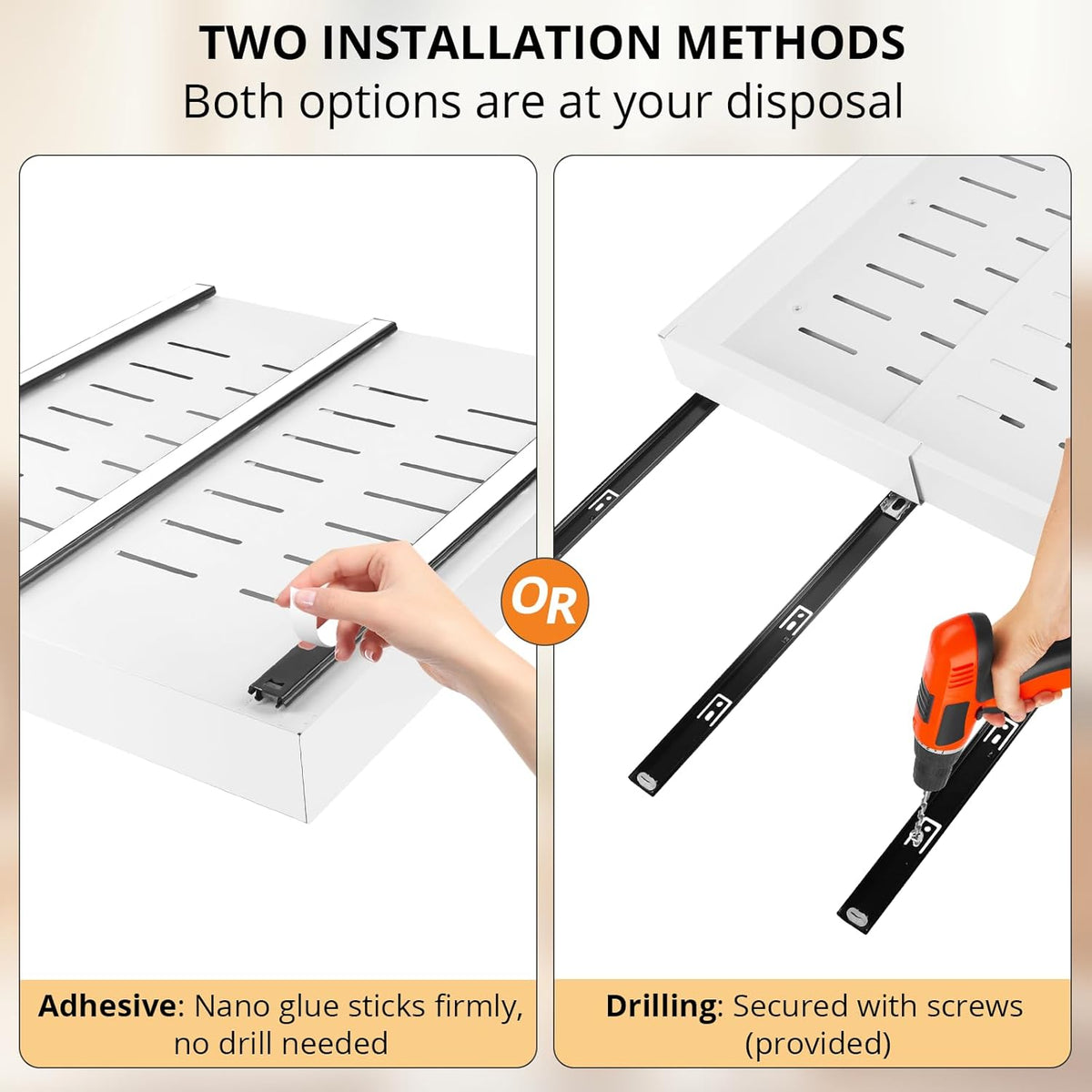 TWO INSTALLATION METHODS
Both options are at your disposal

OR

Adhesive: Nano glue sticks firmly, no drill needed

Drilling: Secured with screws (provided)