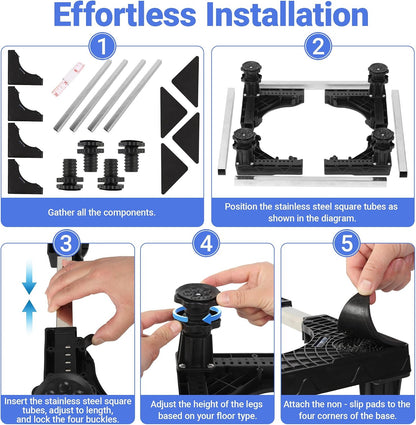 Effortless Installation

1

Gather all the components.

2

Position the stainless steel square tubes as shown in the diagram.

3

Insert the stainless steel square tubes, adjust to length, and lock the four buckles.

4

Adjust the height of the legs based on your floor type.

5

Attach the non - slip pads to the four corners of the base.